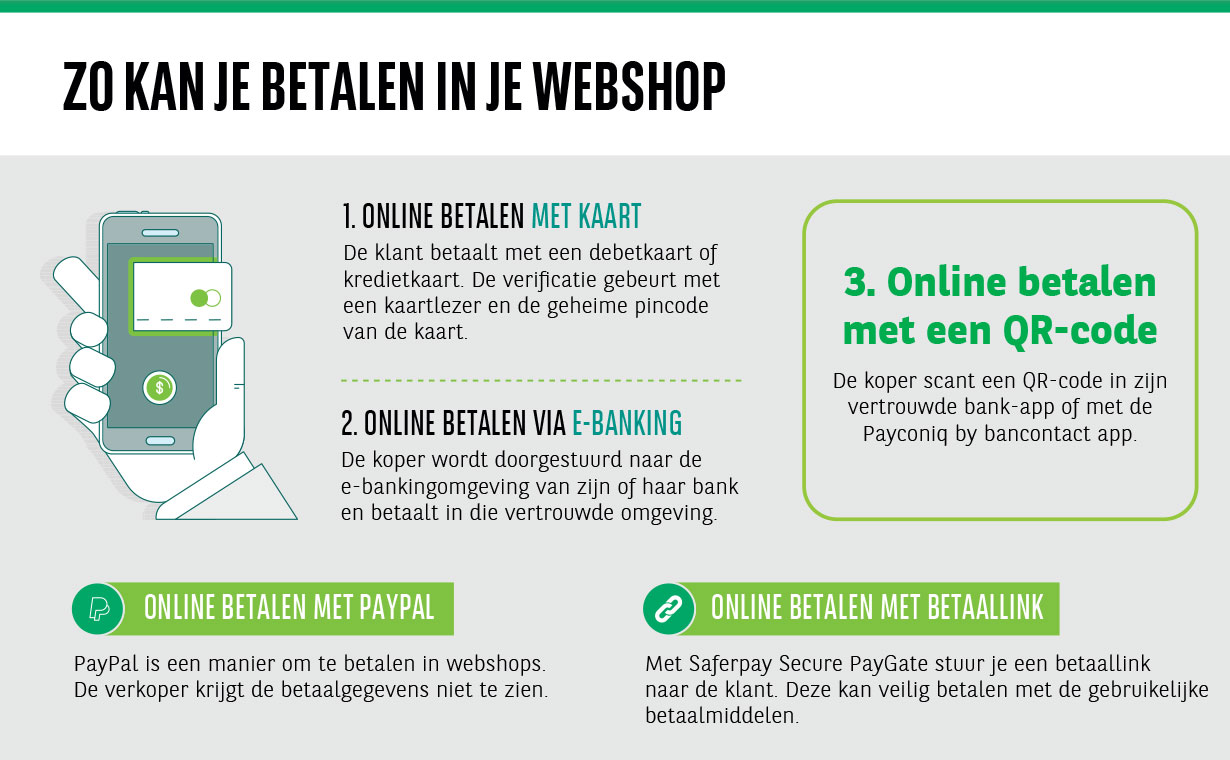 ZO KAN JE BETALEN IN JE WEBSHOP

1. ONLINE BETALEN MET KAART
De klant betaalt met een debetkaart of kredietkaart. De verificatie gebeurt met een kaartlezer en de geheime pincode van de kaart.

2. ONLINE BETALEN VIA E-BANKING
De koper wordt doorgestuurd naar de e-bankingomgeving van zijn of haar bank en betaalt in die vertrouwde omgeving.

3. Online betalen met een QR-code
De koper scant een QR-code in zijn vertrouwde bank-app of met de Payconiq by bancontact app.

ONLINE BETALEN MET PAYPAL
PayPal is een manier om te betalen in webshops. De verkoper krijgt de betaalgegevens niet te zien.

ONLINE BETALEN MET BETAALLINK
Met Saferpay Secure PayGate stuur je een betaallink naar de klant. Deze kan veilig betalen met de gebruikelijke betaalmiddelen.